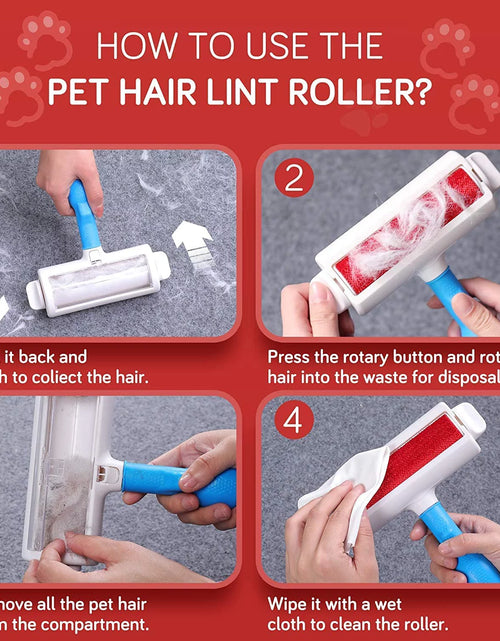 HOW TO USE THE
PET HAIR LINT ROLLER?

it back and
h to coliect the hair.

2

Press the rotary button and rot
hair into the waste for disposal

nove all the pet hair
n the compartment.

4

Wipe it with a wet
cloth to clean the roller.